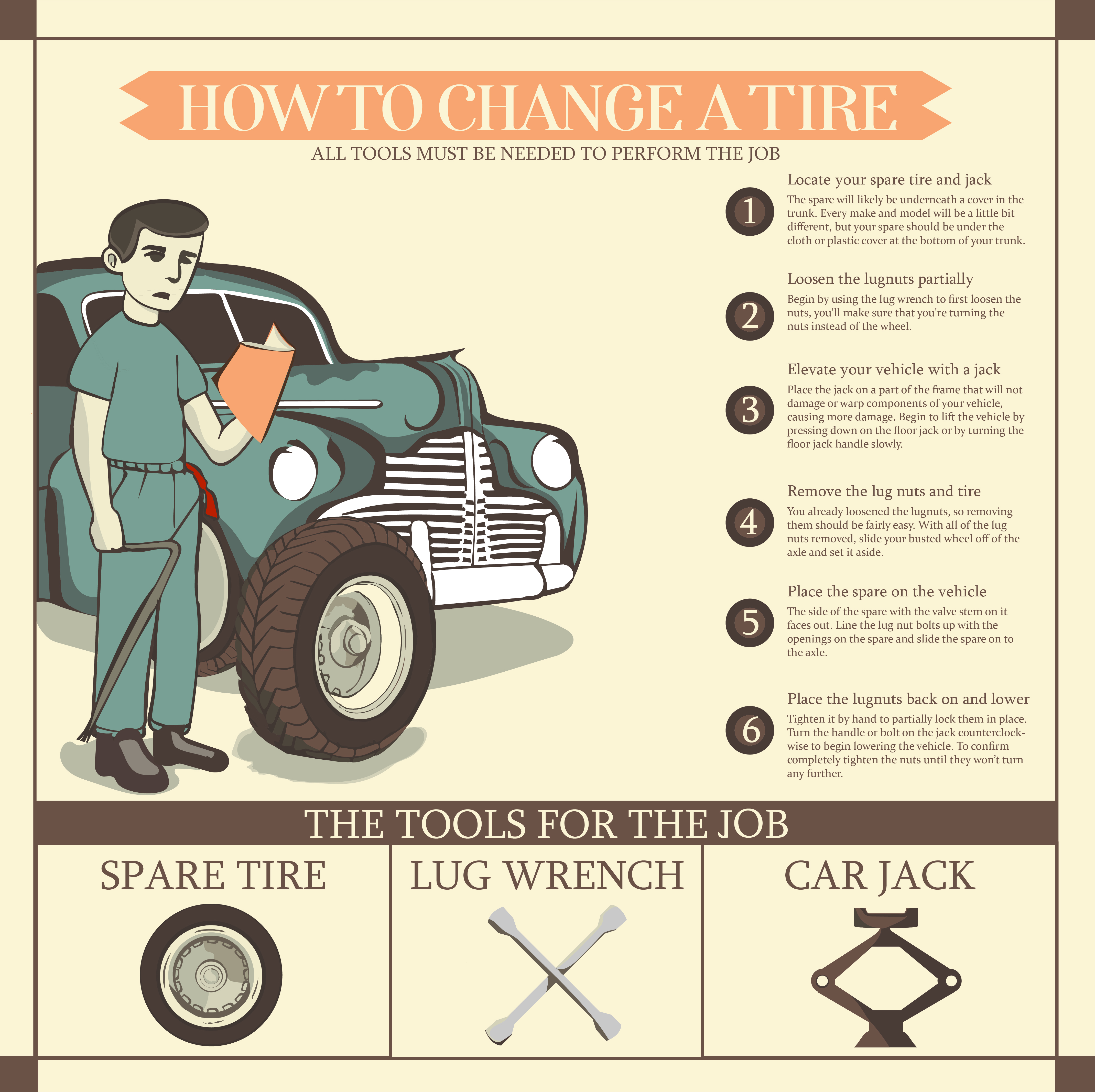 HOW TO CHANGE A TIRE

ALL TOOLS MUST BE NEEDED TO PERFORM THE JOB

1
Locate your spare tire and jack
The spare will likely be underneath a cover in the trunk. Every make and model will be a little bit different, but your spare should be under the cloth or plastic cover at the bottom of your trunk.

2
Loosen the lugnuts partially
Begin by using the lug wrench to first loosen the nuts, you'll make sure that you're turning the nuts instead of the wheel.

3
Elevate your vehicle with a jack
Place the jack on a part of the frame that will not damage or warp components of your vehicle, causing more damage. Begin to lift the vehicle by pressing down on the floor jack or by turning the floor jack handle slowly.

4
Remove the lug nuts and tire
You already loosened the lugnuts, so removing them should be fairly easy. With all of the lug nuts removed, slide your busted wheel off of the axle and set it aside.

5
Place the spare on the vehicle
The side of the spare with the valve stem on it faces out. Line the lug nut bolts up with the openings on the spare and slide the spare on to the axle.

6
Place the lugnuts back on and lower
Tighten it by hand to partially lock them in place. Turn the handle or bolt on the jack counterclockwise to begin lowering the vehicle. To confirm completely tighten the nuts until they won't turn any further.

THE TOOLS FOR THE JOB

SPARE TIRE

LUG WRENCH

CAR JACK